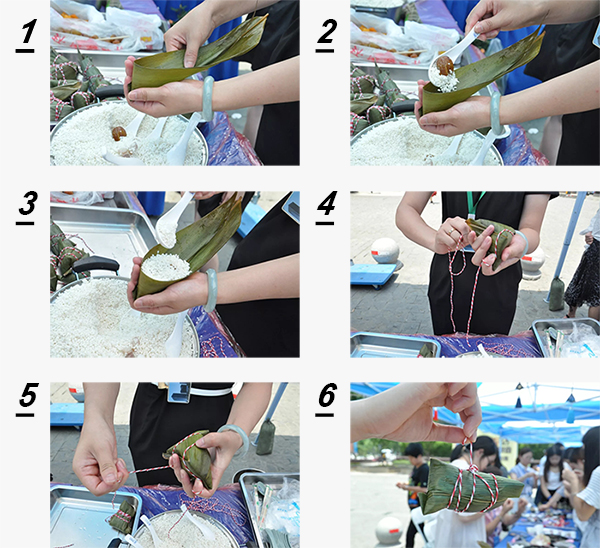 1

2

3

4

5

6